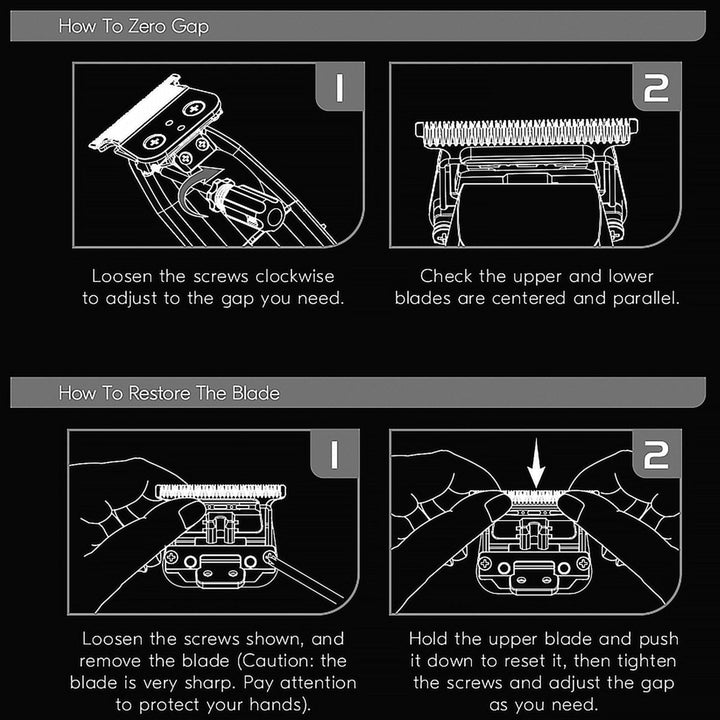 How To Zero Gap

1

Loosen the screws clockwise to adjust to the gap you need.

2

Check the upper and lower blades are centered and parallel.

How To Restore The Blade

1

Loosen the screws shown, and remove the blade (Caution: the blade is very sharp. Pay attention to protect your hands).

2

Hold the upper blade and push it down to reset it, then tighten the screws and adjust the gap as you need.